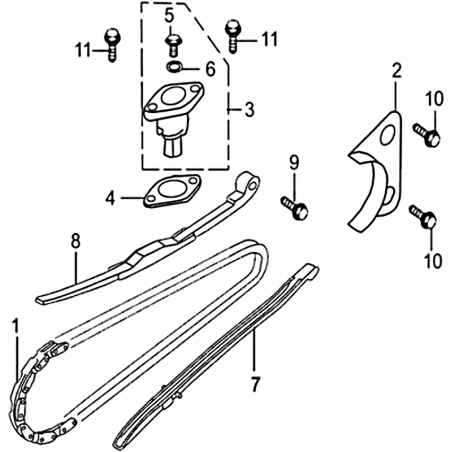 5
11
11
6
2
3
10
9
4
8
10
1
7