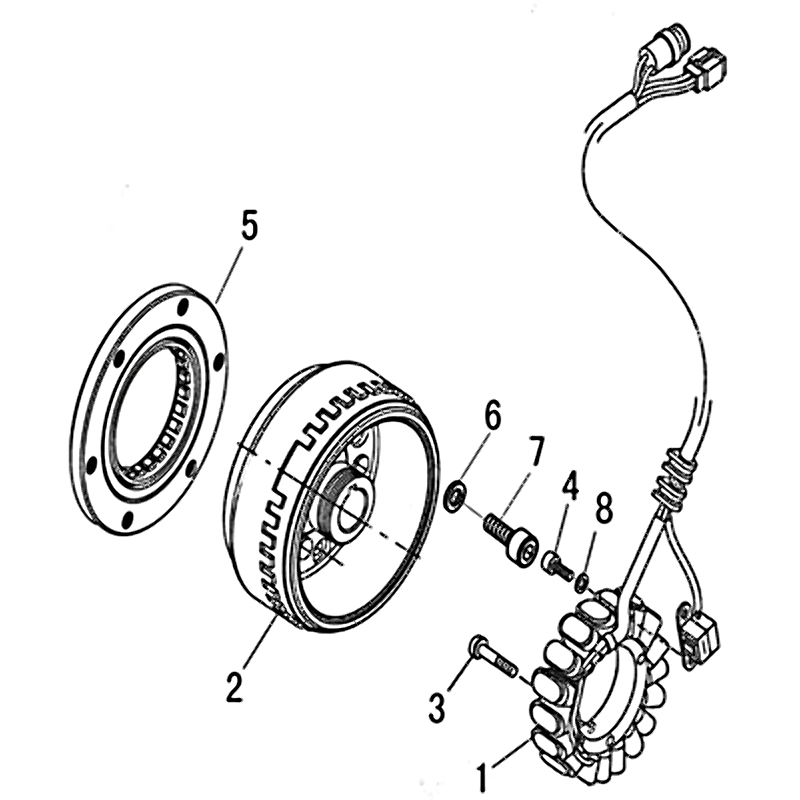 5
6
7
4
8
2
3
1