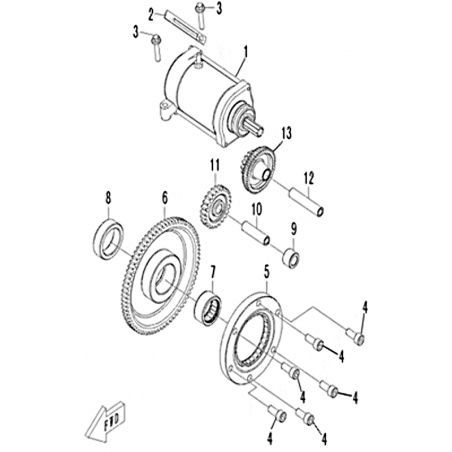 2
3
3
1
13
11
12
8
6
10
9
7
5
4
4
4
4
4
4
FWD