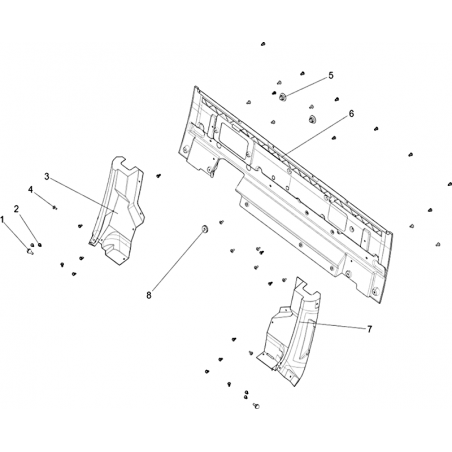 5
6
3
4
2
1
8
7