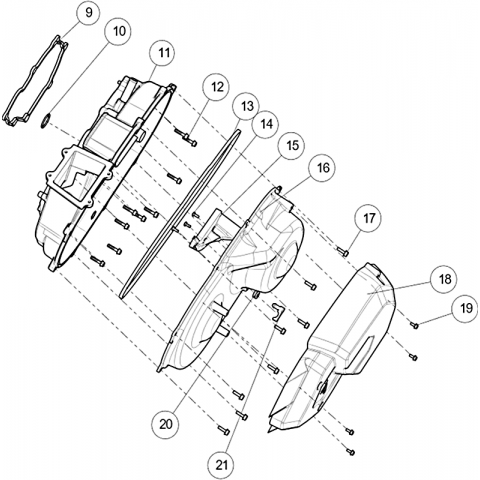 9
10
11
12
13
14
15
16
17
18
19
20
21