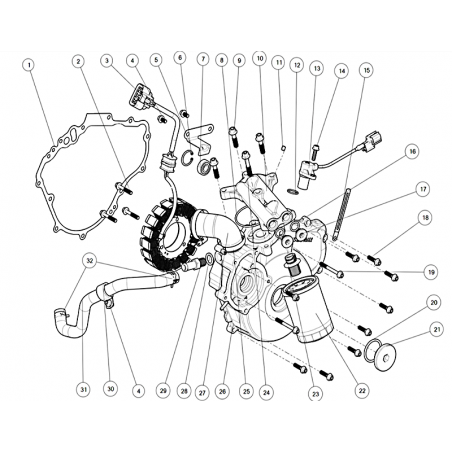 1
2
3
4
5
6
7
8
9
10
11
12
13
14
15
16
17
18
19
20
21
32
31
30
4
29
28
27
26
25
24
23
22