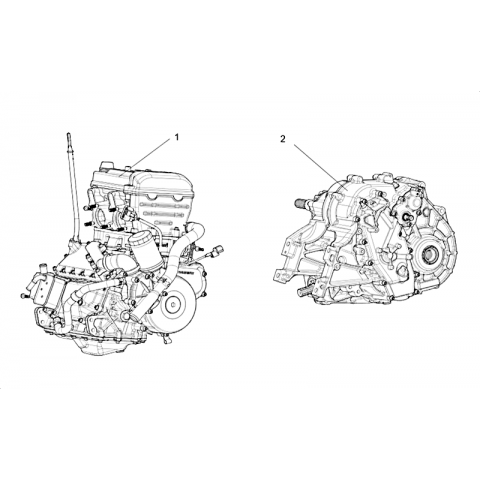 1

2