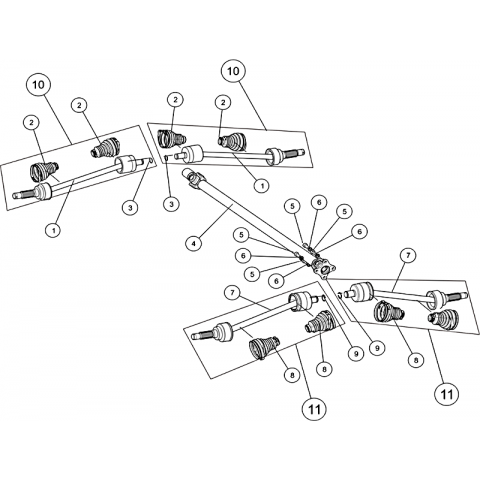 10
10
2
2
2
2
1
3
3
1
4
5
6
5
6
5
6
5
6
7
7
9
9
8
8
8
11
11