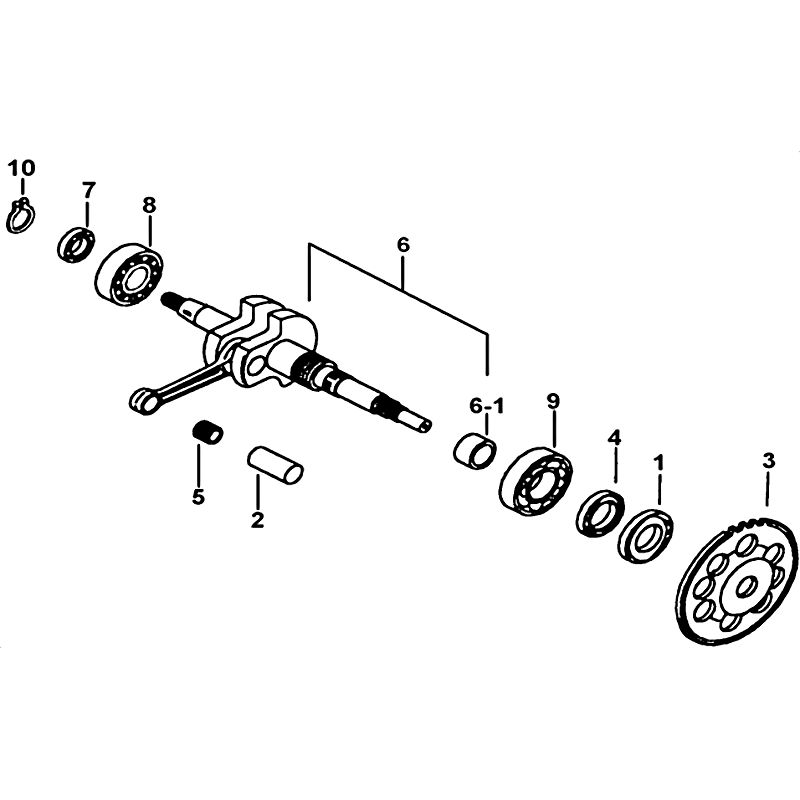 10
7
8
6
6-1
9
4
1
3
5
2