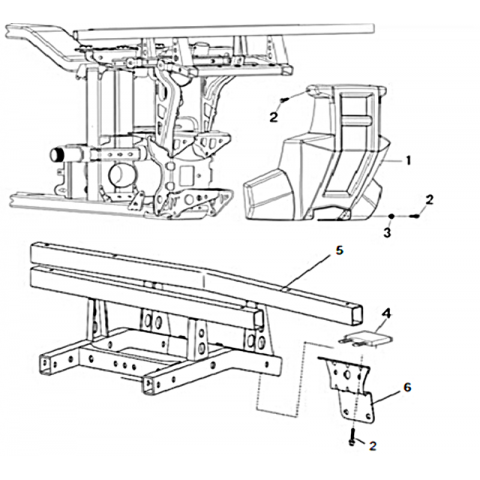 2
1
2
3
5
4
6
2