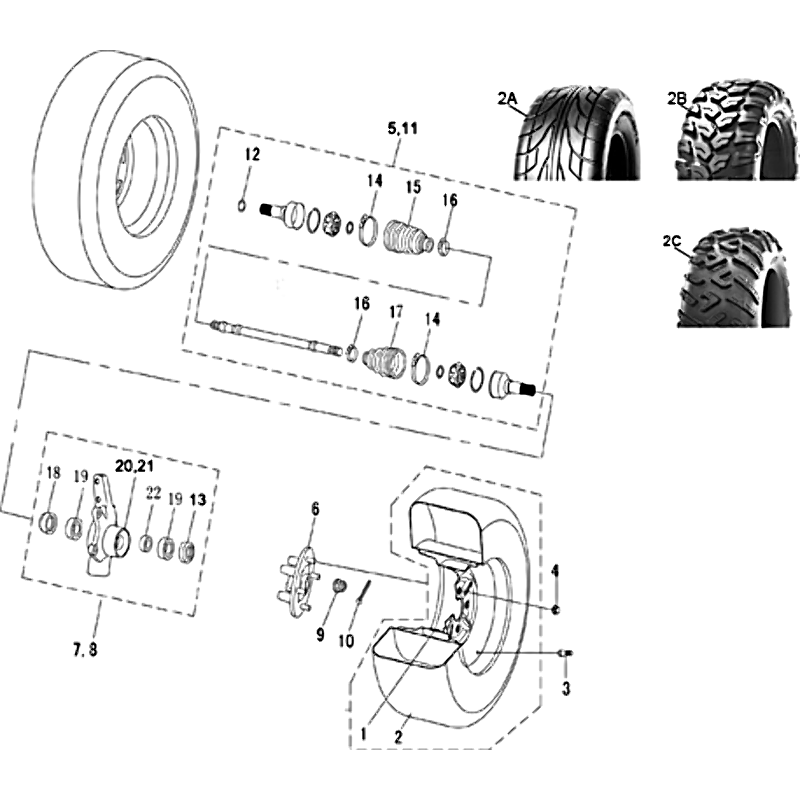 2A
2B
2C
5,11
12
14
15
16
16
17
14
18
19
20,21
22
19
13
7, 8
6
9
10
4
3
1
2