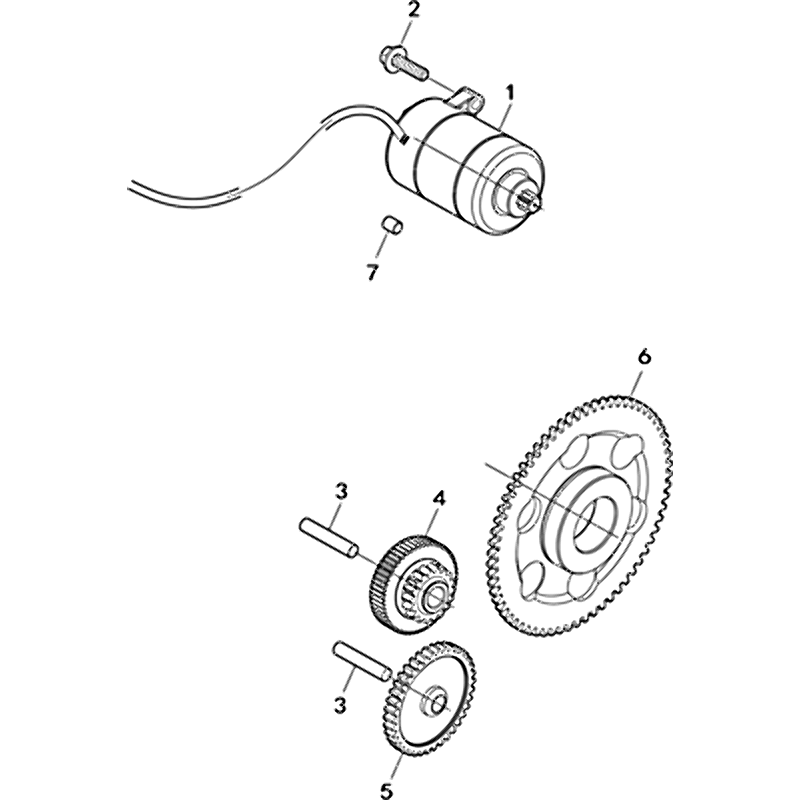 2
1
7
6
3
4
3
5