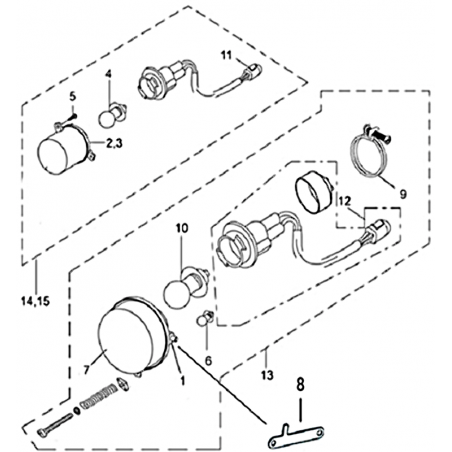 11
4
5
2,3
9
12
10
14,15
6
7
1
13
8