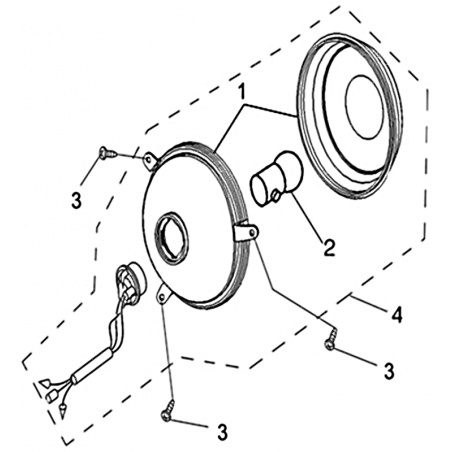 1
3
2
4
3
3