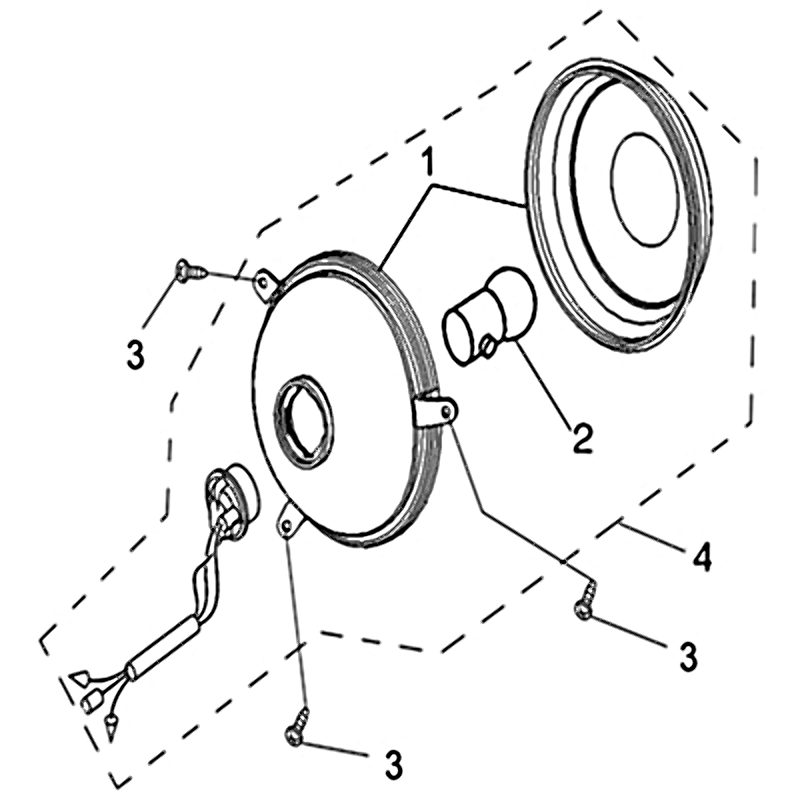 1
3
2
4
3
3