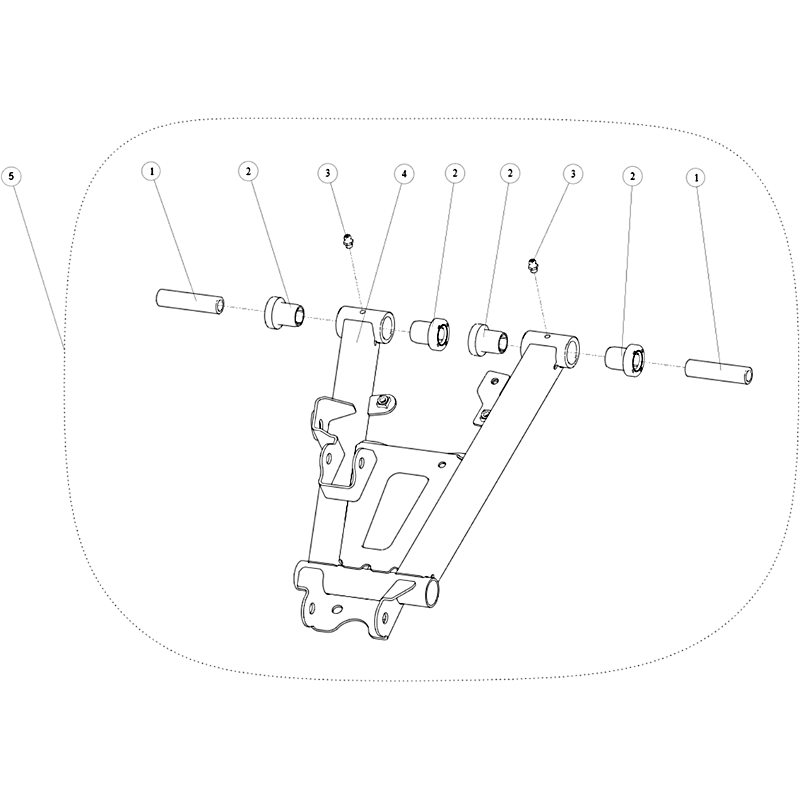 5 1 2 3 4 2 2 3 2 1