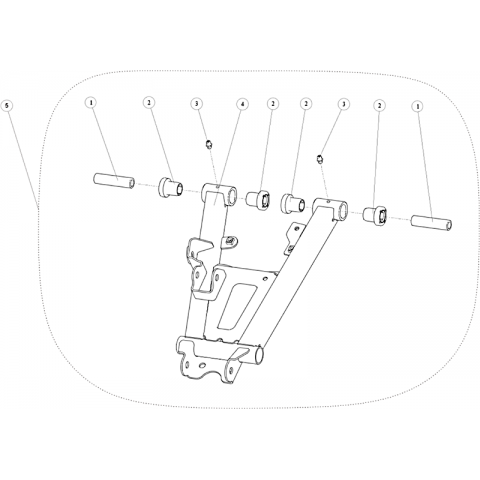 5
1
2
3
4
2
2
3
2
1