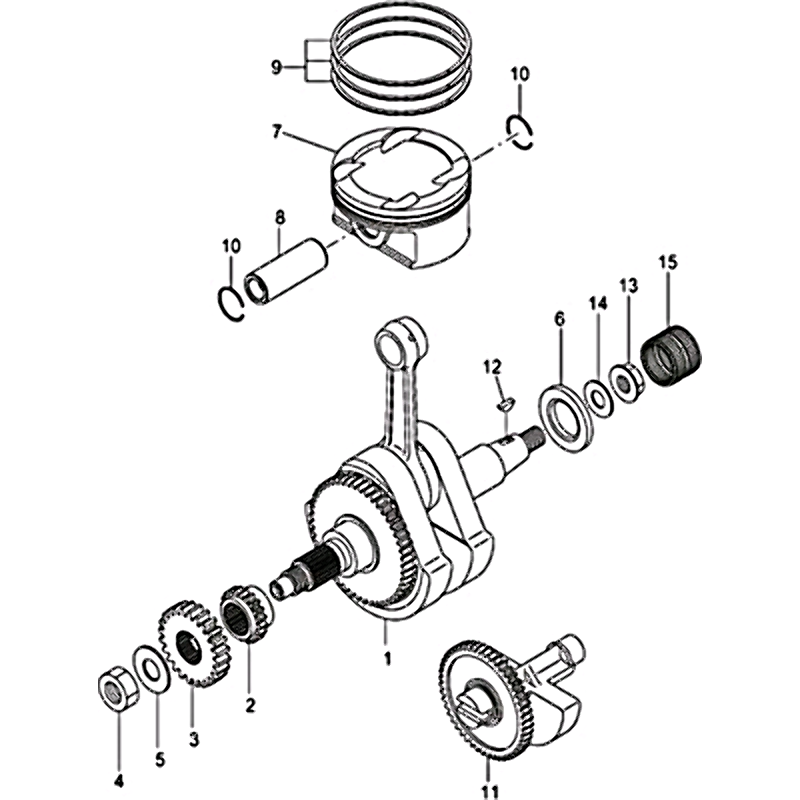 9
10
7
8
10
15
13
14
6
12
1
2
3
5
4
11