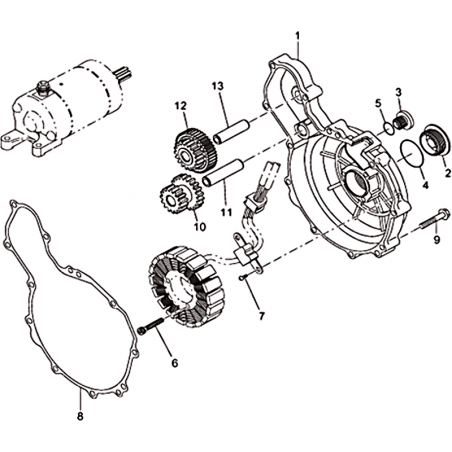 1
13
12
5
3
2
4
11
10
9
7
6
8