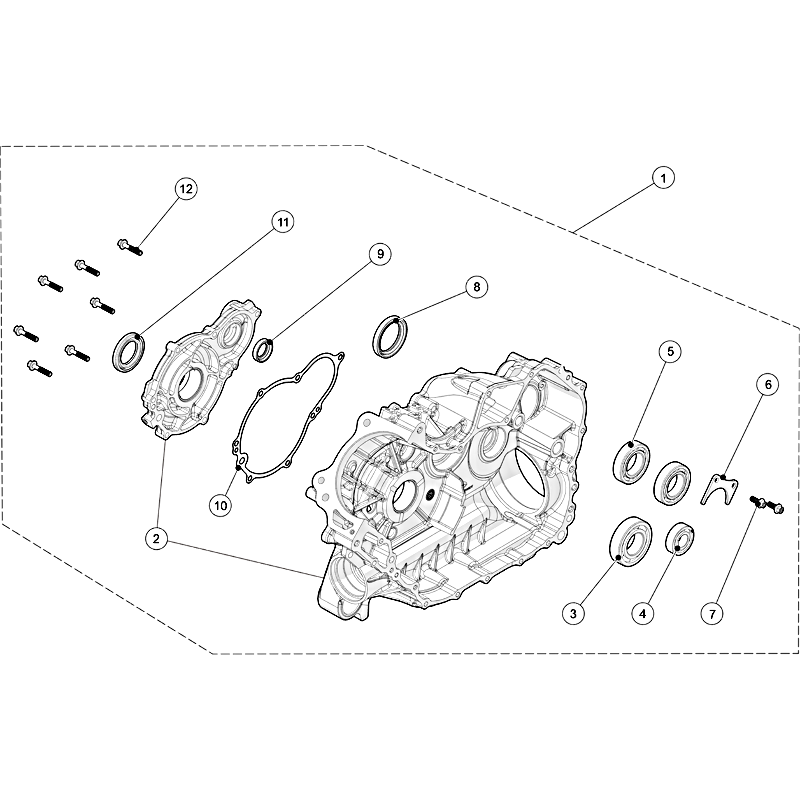 12
11
9
8
1
5
6
10
2
3
4
7