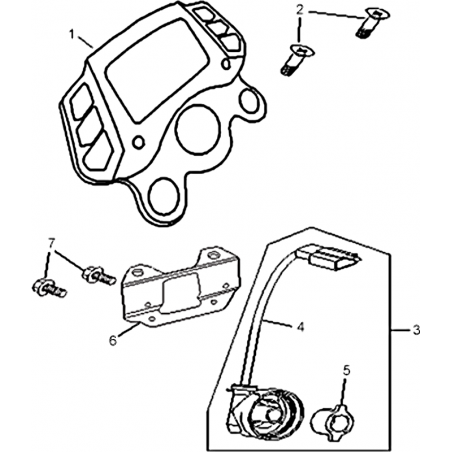 1
2
7
6
4
3
5