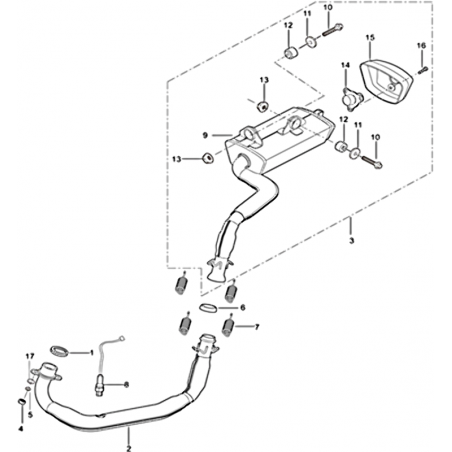 10
11
12
15
16
14
13
9
12
11
10
13
3
6
7
1
17
8
5
4
2