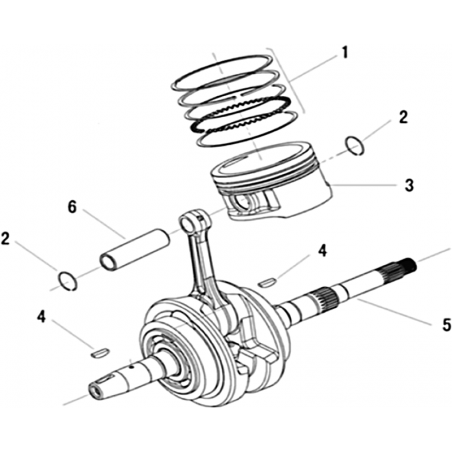 1
2
3
6
2
4
4
5