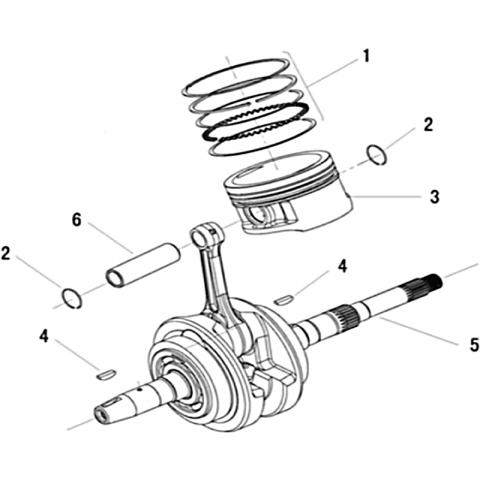 1
2
3
6
2
4
4
5