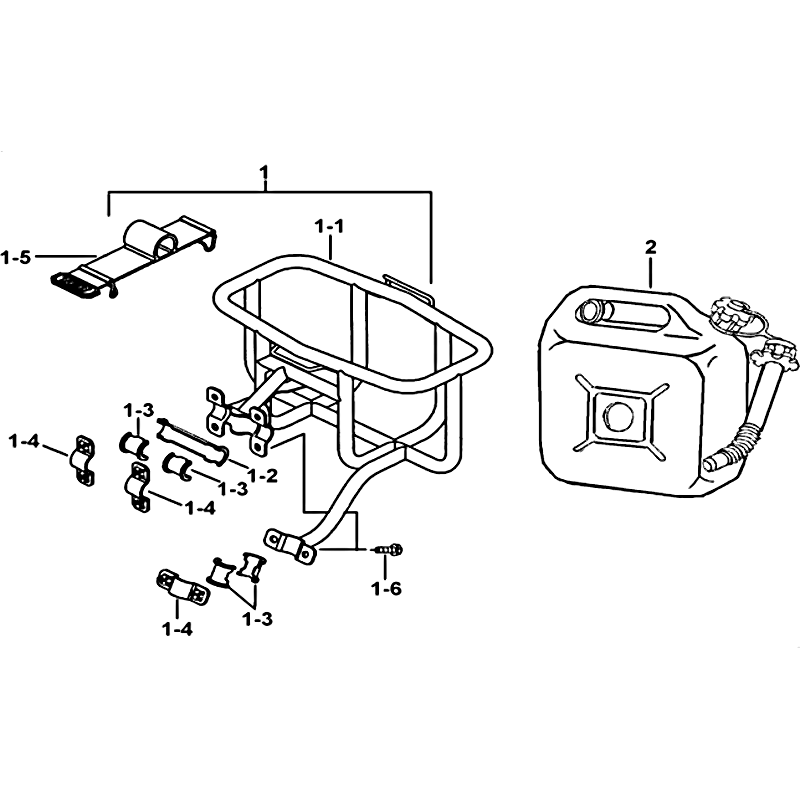 1
1-1
1-5
2
1-3
1-4
1-2
1-3
1-4
1-6
1-4
1-3