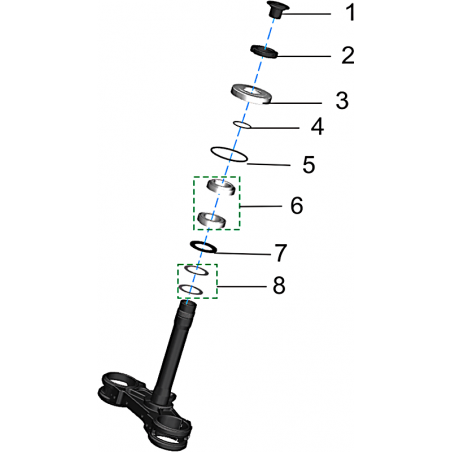 1
2
3
4
5
6
7
8