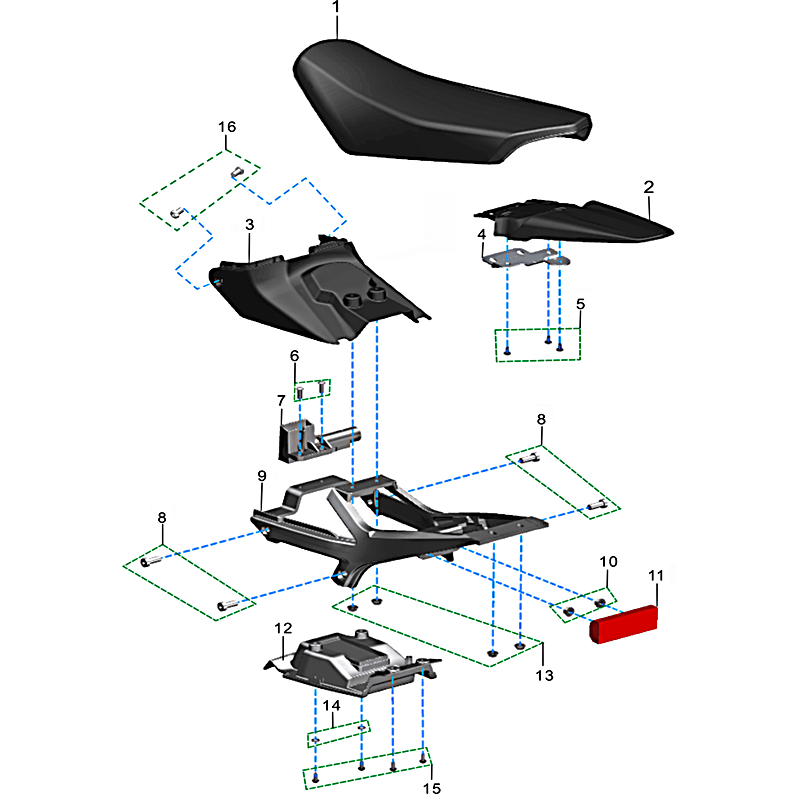 1
16
2
3
4
5
6
7
8
9
8
10
11
12
13
14
15