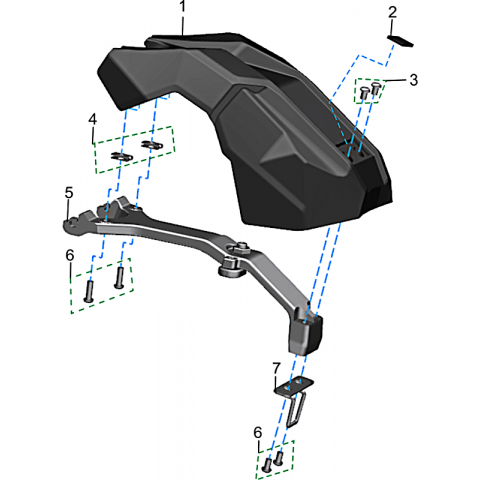 1
2
3
4
5
6
7
6