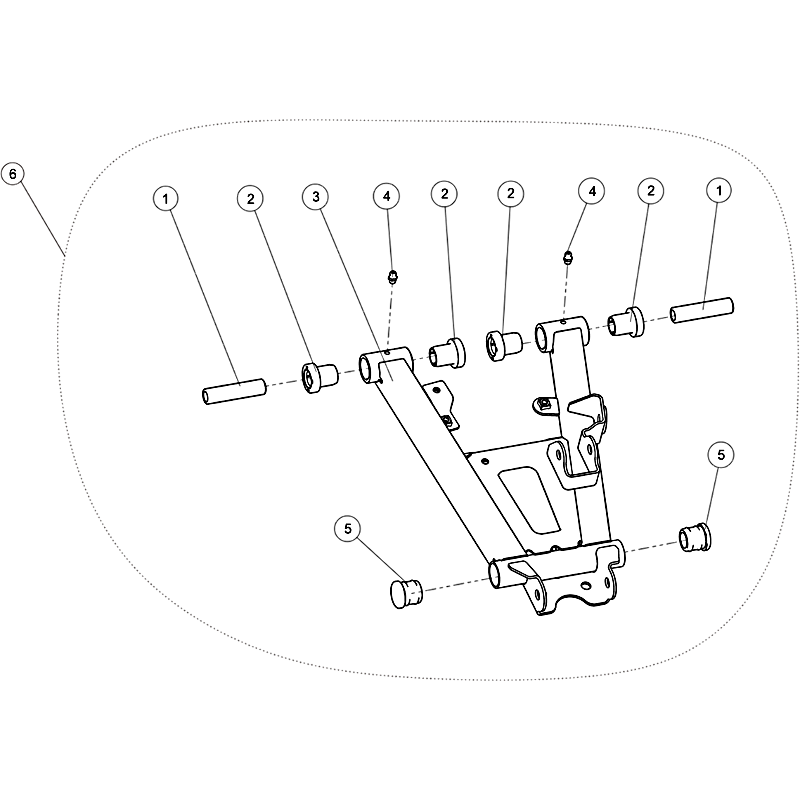 6
1
2
3
4
2
2
4
2
1
5
5