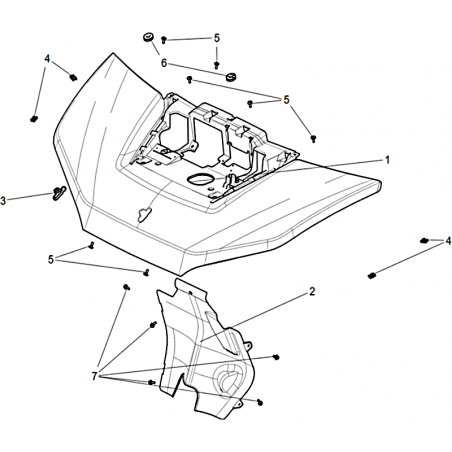 5
4
6
5
1
3
4
5
2
7