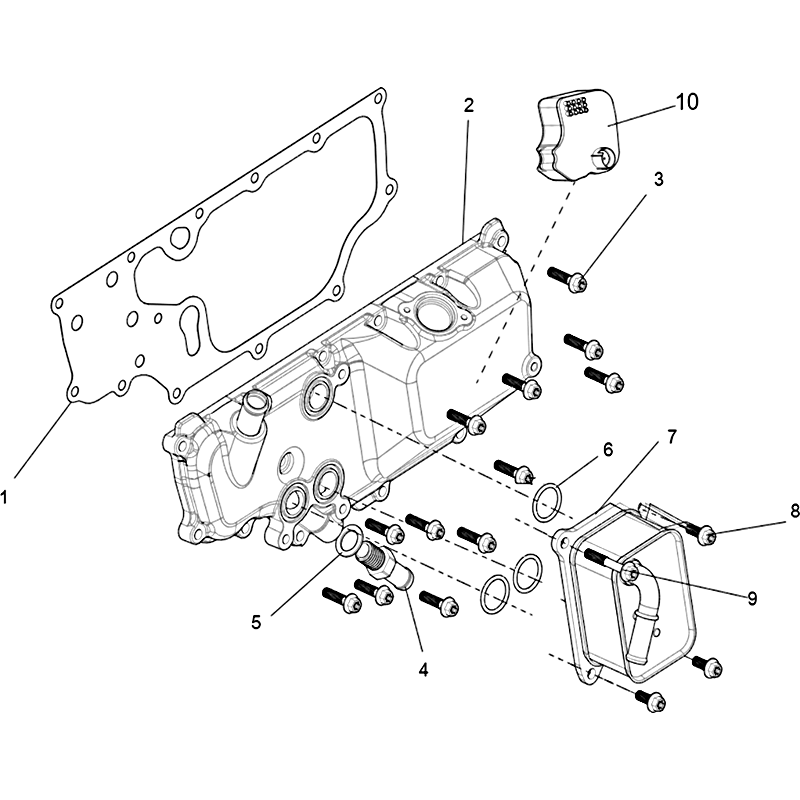 2
10
3
1
6
7
8
9
5
4