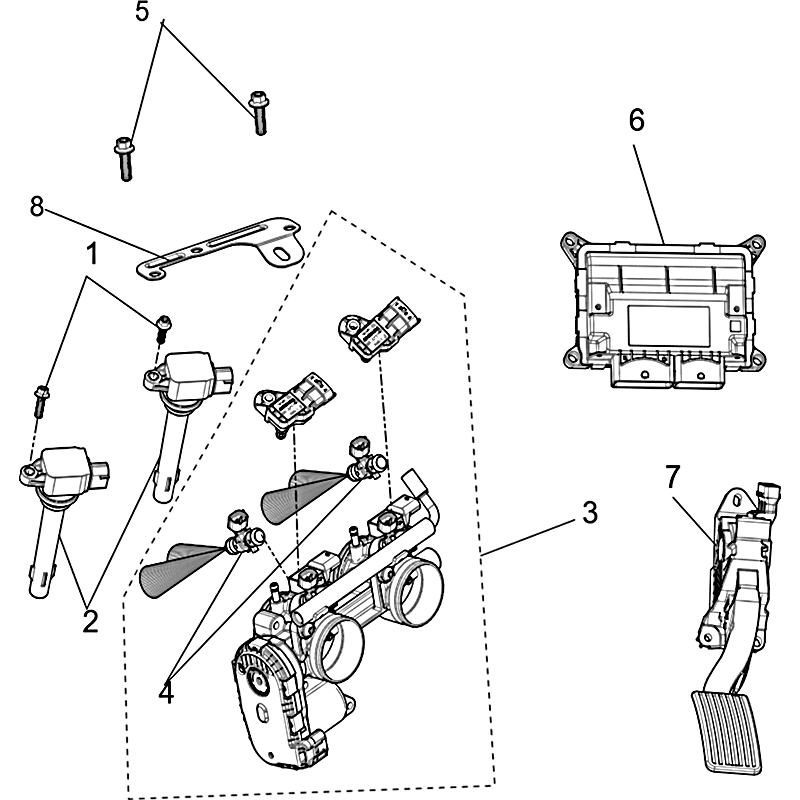 5
6
8
1
3
7
2
4