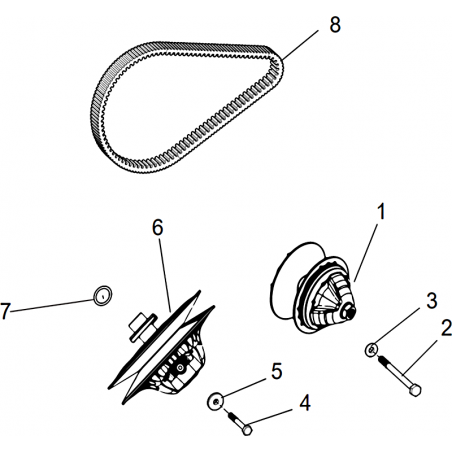 8
1
6
7
3
2
5
4