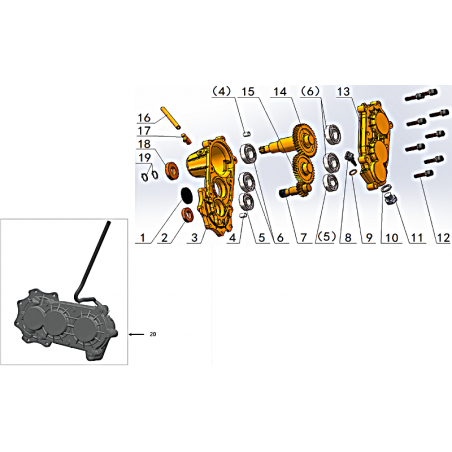 (4) 15 14 (6) 13

16

17

18

19

1 2 3 4 5 6 7 (5) 8 9 10 11 12

20