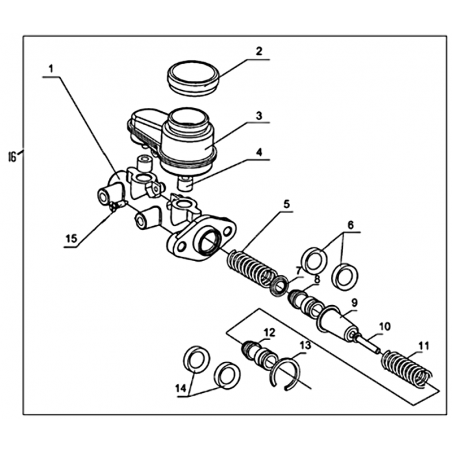 16
1
2
3
4
15
5
6
7
8
9
10
11
12
13
14