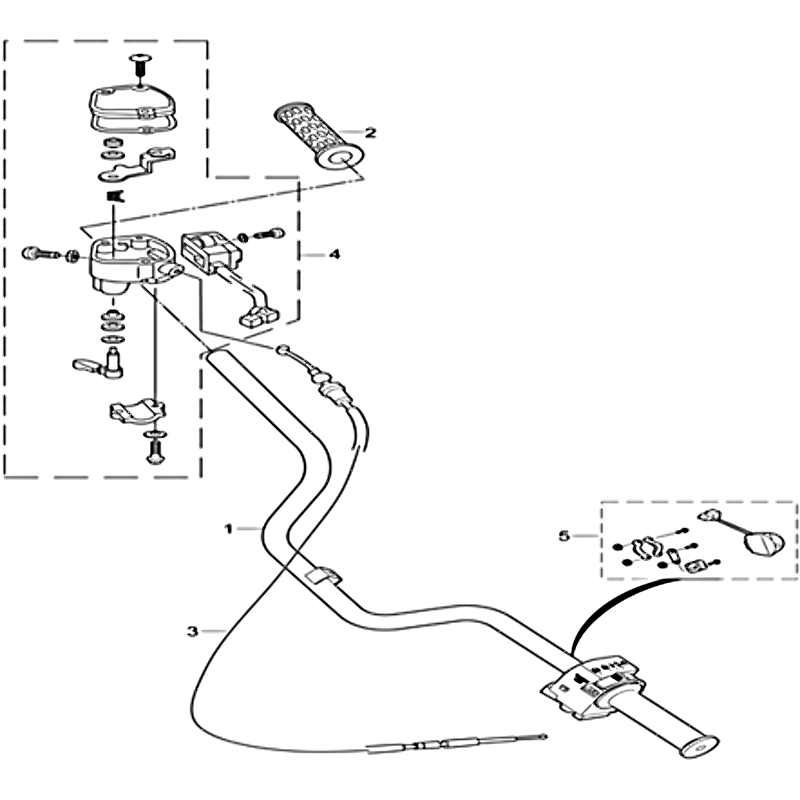 2

4

1

5

3