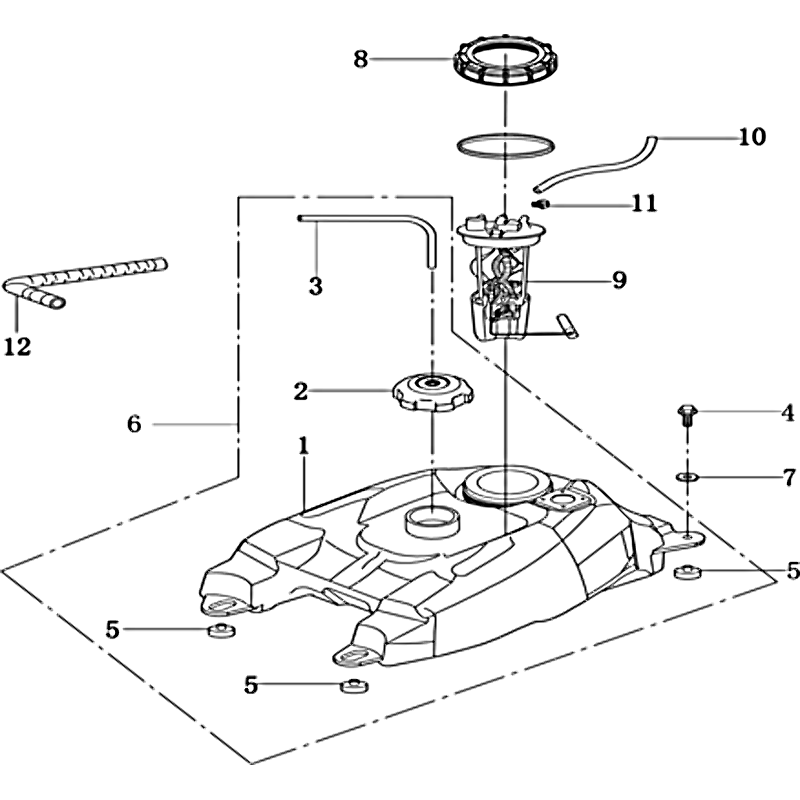 8
10
11
3
9
12
2
4
6
1
7
5
5
5