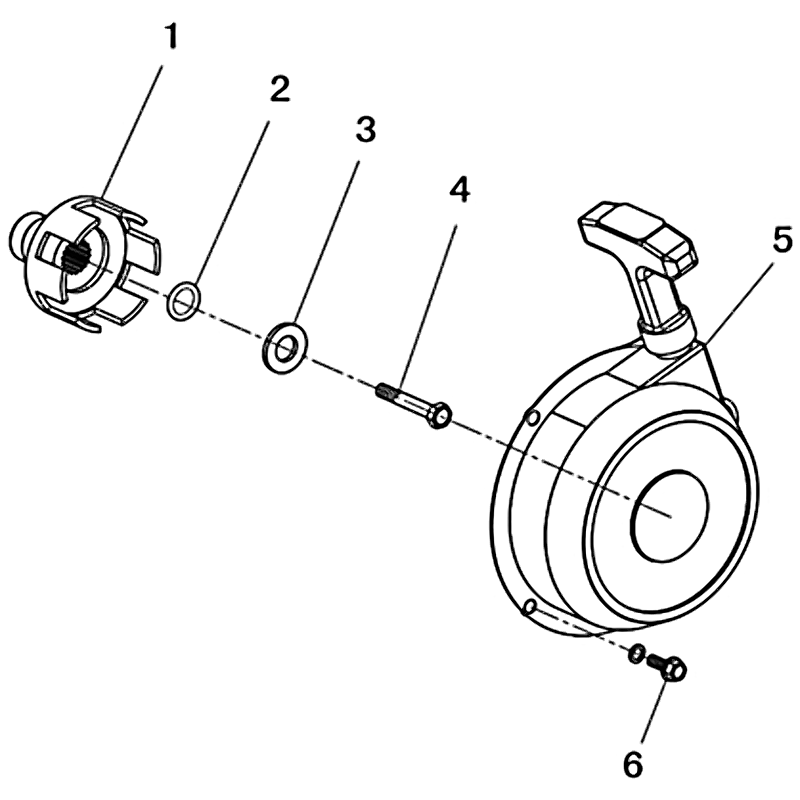 1
2
3
4
5
6