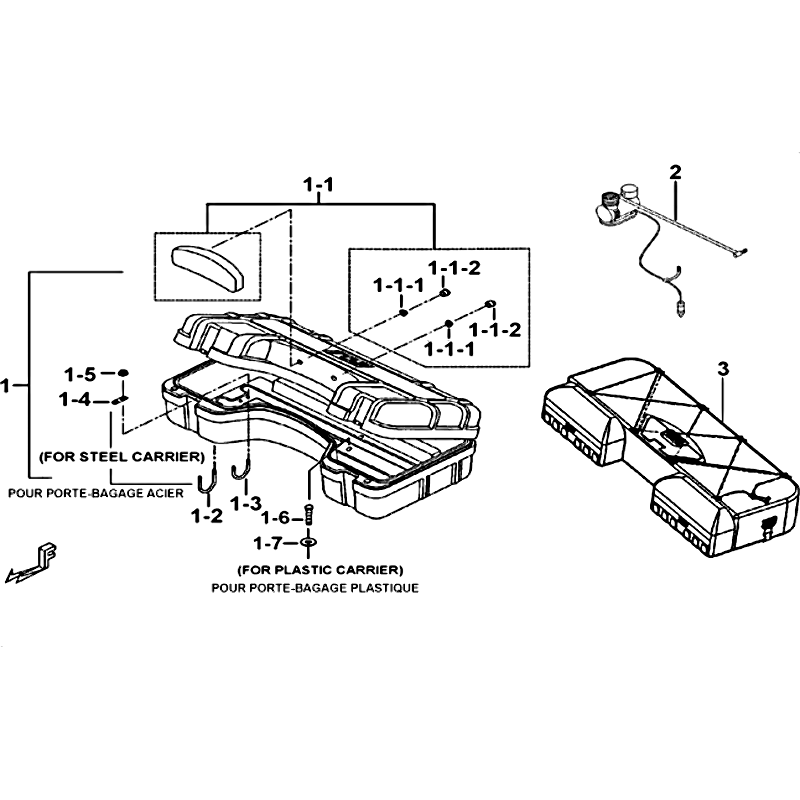 1-1

2

1-1-2
1-1-1
1-1-2
1-1-1

1
1-5
1-4

3

(FOR STEEL CARRIER)
POUR PORTE-BAGAGE ACIER
1-2
1-3
1-6
1-7
(FOR PLASTIC CARRIER)
POUR PORTE-BAGAGE PLASTIQUE

F