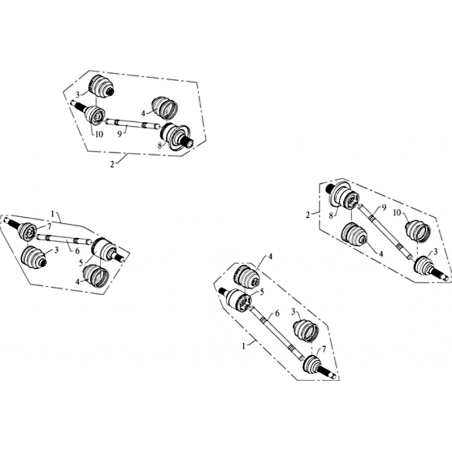 3
4
10
9
8
2

1
7
6
3
5
4

2
8
9
10
4
3

4
5
6
3
1
7