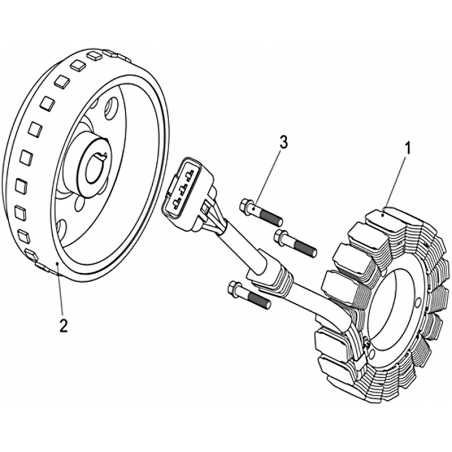 3
1
2