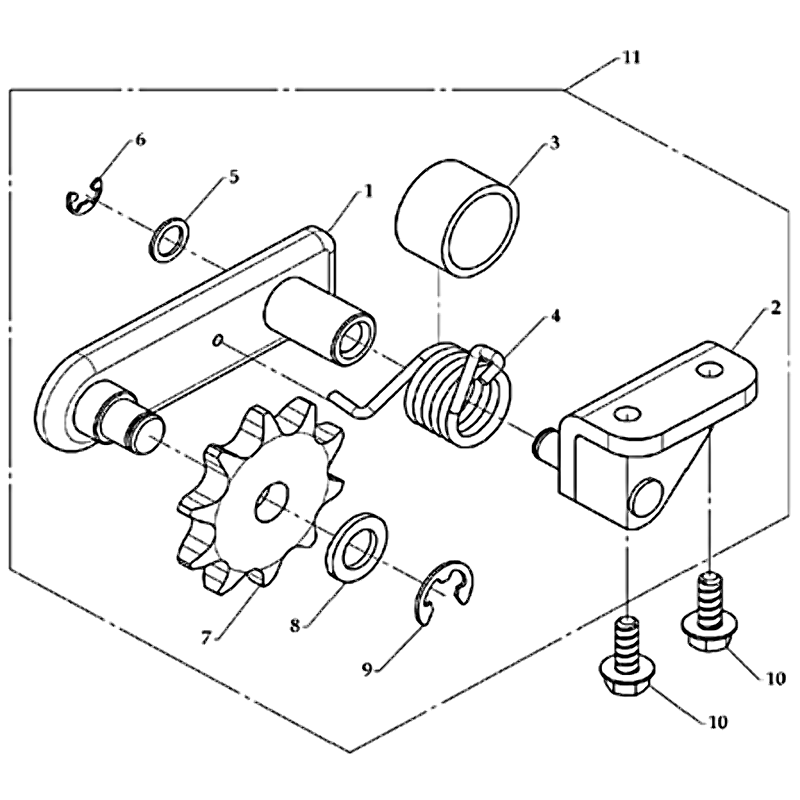 11
6
5
1
3
4
2
7
8
9
10
10