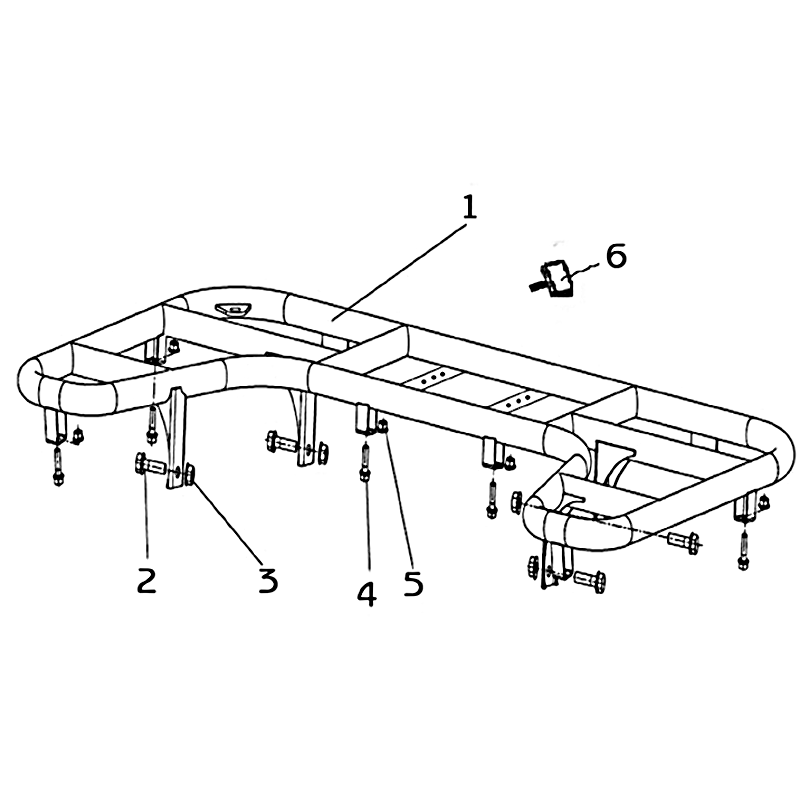 1
6
2
3
4
5