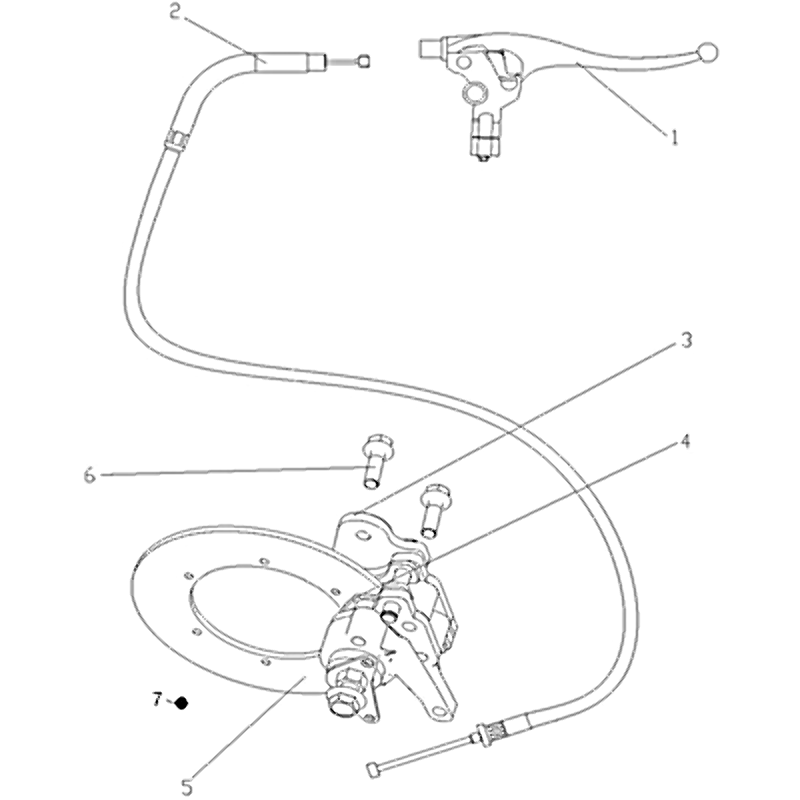 2
1
3
4
6
7
5