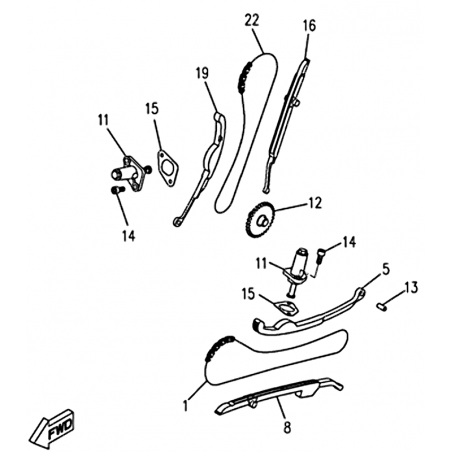 22
16
19
15
11
14
12
14
11
5
13
15
1
8
FWD