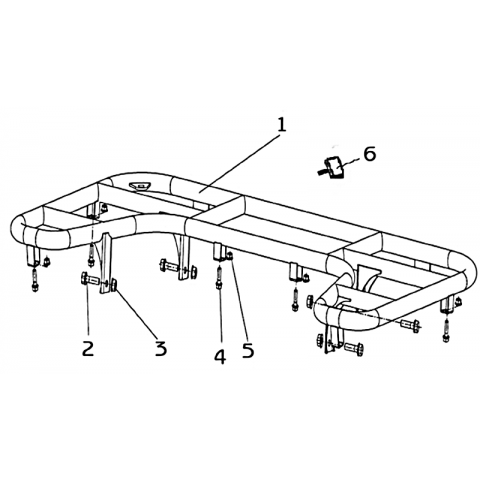 1
6
2
3
4
5