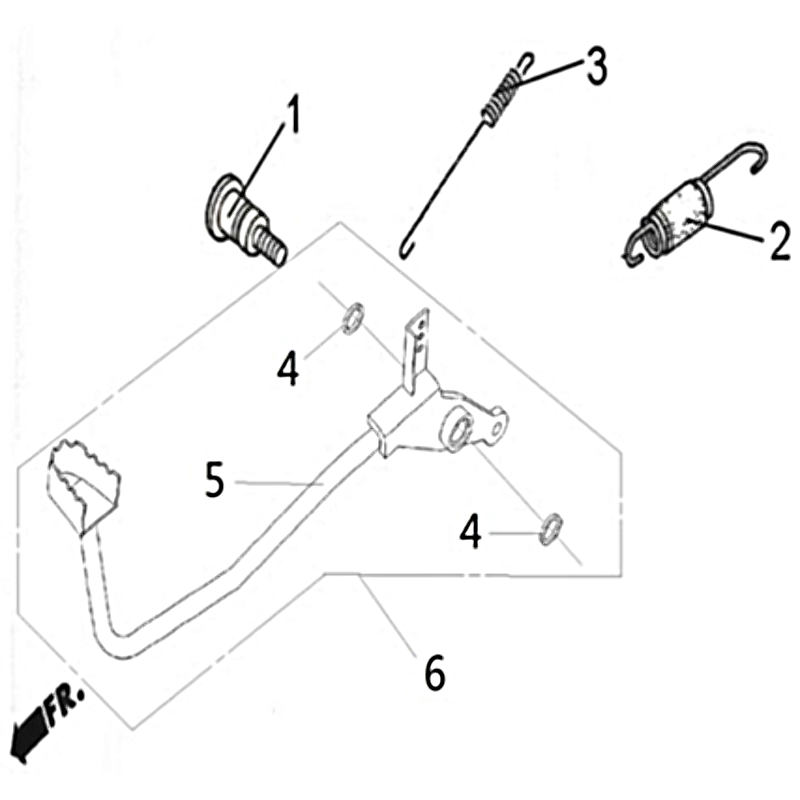 3
1
2
4
5
4
6
FR.