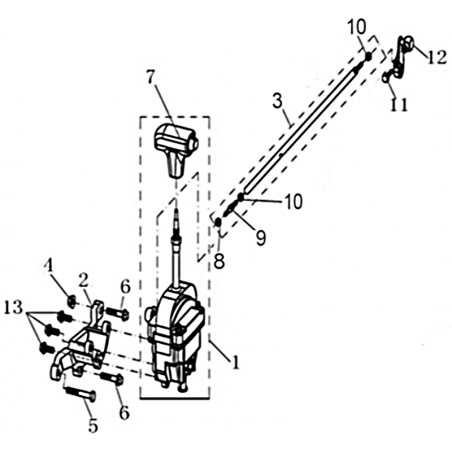 10
12
7
3
11
10
9
8
4
2
6
13
1
6
5