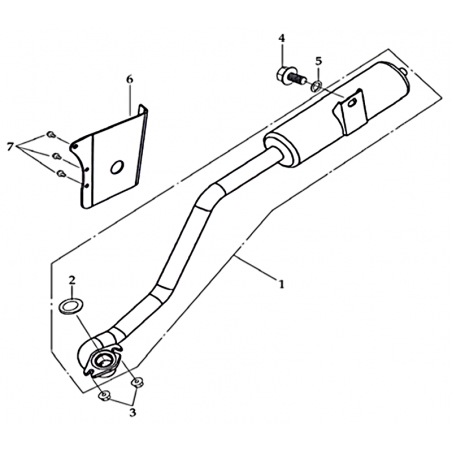 4
5
6
7
1
2
3