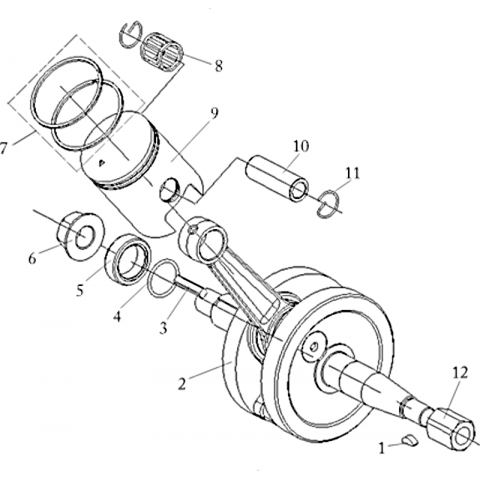 8
9
7
10
11
6
5
4
3
2
12
1